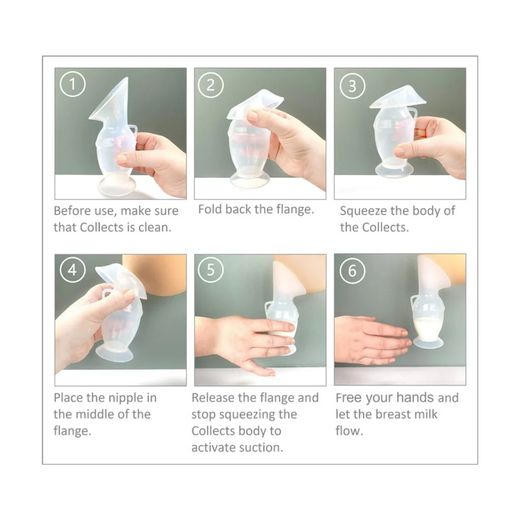 1

Before use, make sure that Collects is clean.

2

Fold back the flange.

3

Squeeze the body of the Collects.

4

Place the nipple in the middle of the flange.

5

Release the flange and stop squeezing the Collects body to activate suction.

6

Free your hands and let the breast milk flow.